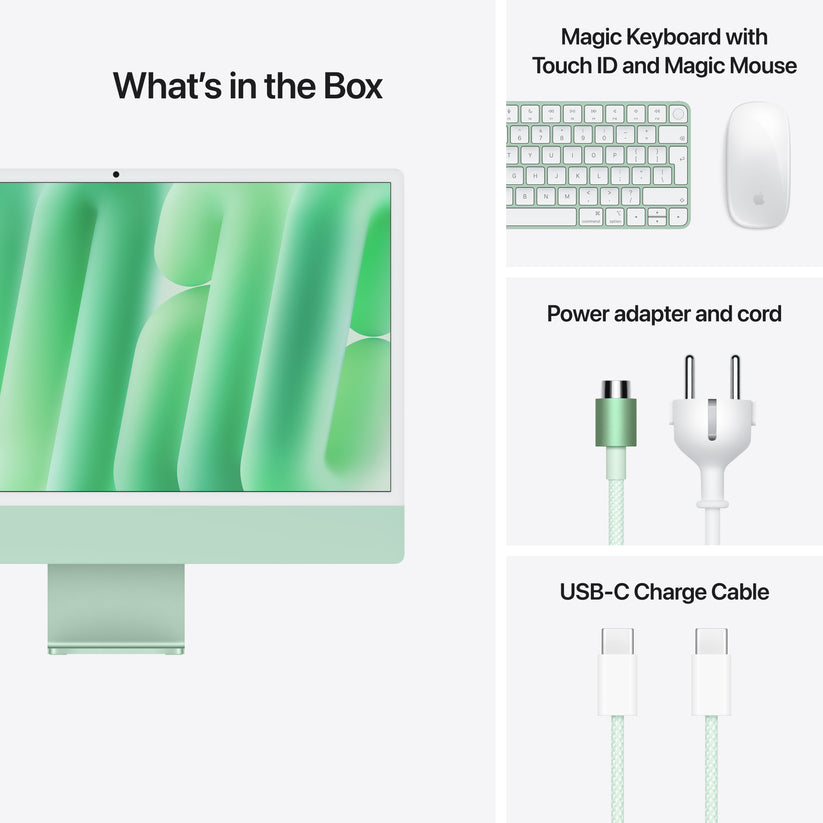 What's in the Box

Magic Keyboard with Touch ID and Magic Mouse

Power adapter and cord

USB-C Charge Cable